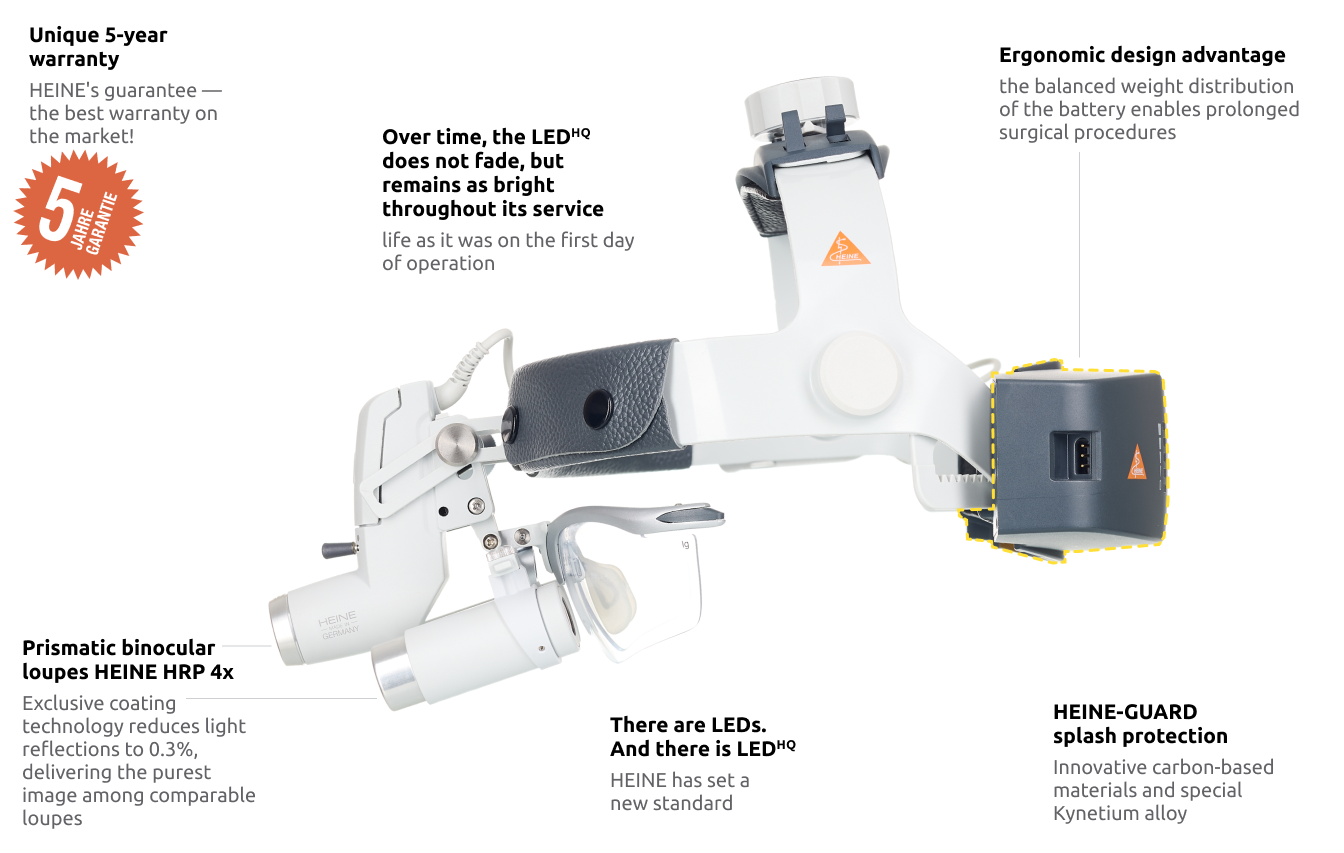 Unique 5-year warranty

HEINE's guarantee — the best warranty on the market!

5 JAHRE GARANTIE

Over time, the LED$^{HQ}$ does not fade, but remains as bright throughout its service

life as it was on the first day of operation

Ergonomic design advantage

the balanced weight distribution of the battery enables prolonged surgical procedures

HEINE

HEINE MADE IN GERMANY

Prismatic binocular loupes HEINE HRP 4x

Exclusive coating technology reduces light reflections to 0.3%, delivering the purest image among comparable loupes

There are LEDs. And there is LED$^{HQ}$

HEINE has set a new standard

HEINE-GUARD splash protection

Innovative carbon-based materials and special Kynetium alloy